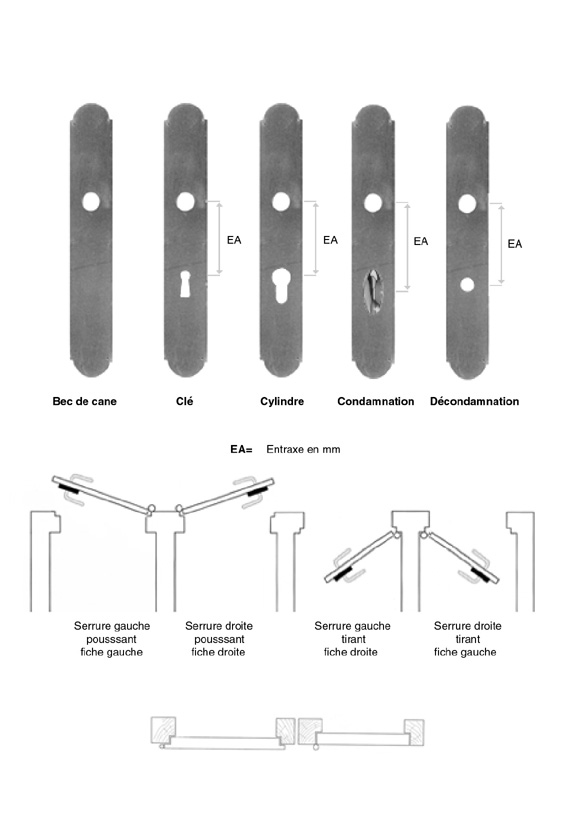 EA

EA

EA

EA

Bec de cane

Clé

Cylindre

Condamnation

Décondamnation

EA= Entraxe en mm

Serrure gauche pousssant fiche gauche

Serrure droite pousssant fiche droite

Serrure gauche tirant fiche droite

Serrure droite tirant fiche gauche